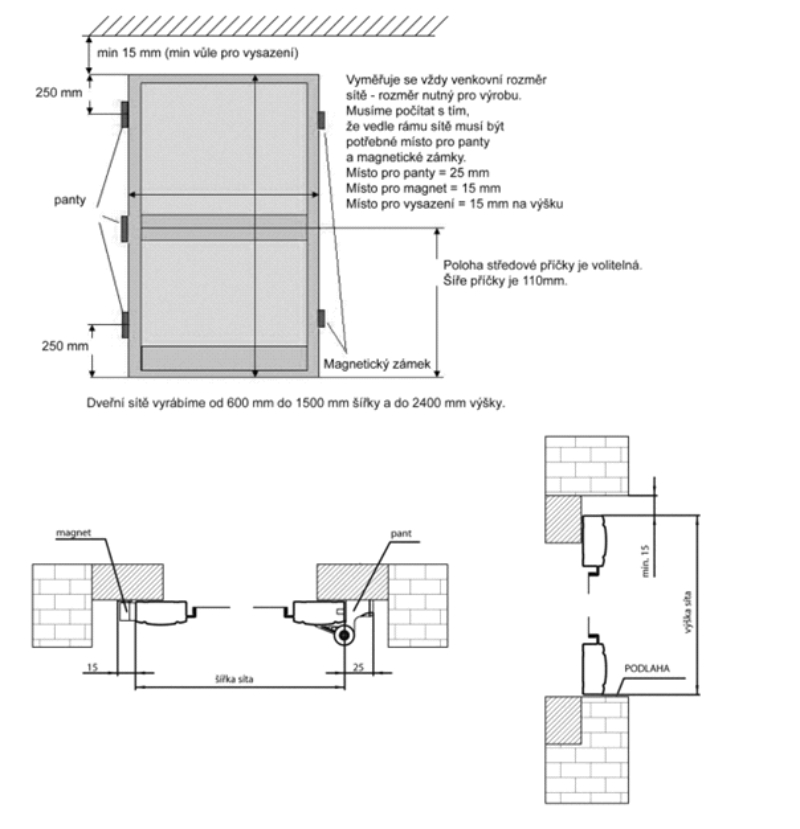 min 15 mm (min vůle pro vysazení)

250 mm

Vyměřuje se vždy venkovní rozměr sítě - rozměr nutný pro výrobu. Musíme počítat s tím, že vedle rámu sítě musí být potřebné místo pro panty a magnetické zámky.
Místo pro panty = 25 mm
Místo pro magnet = 15 mm
Místo pro vysazení = 15 mm na výšku

panty

Poloha středové příčky je volitelná.
Šíře příčky je 110mm.

250 mm

Magnetický zámek

Dveřní sítě vyrábíme od 600 mm do 1500 mm šířky a do 2400 mm výšky.

magnet

pant

15

šířka síta

25

min. 15

výška síta

PODLAHA